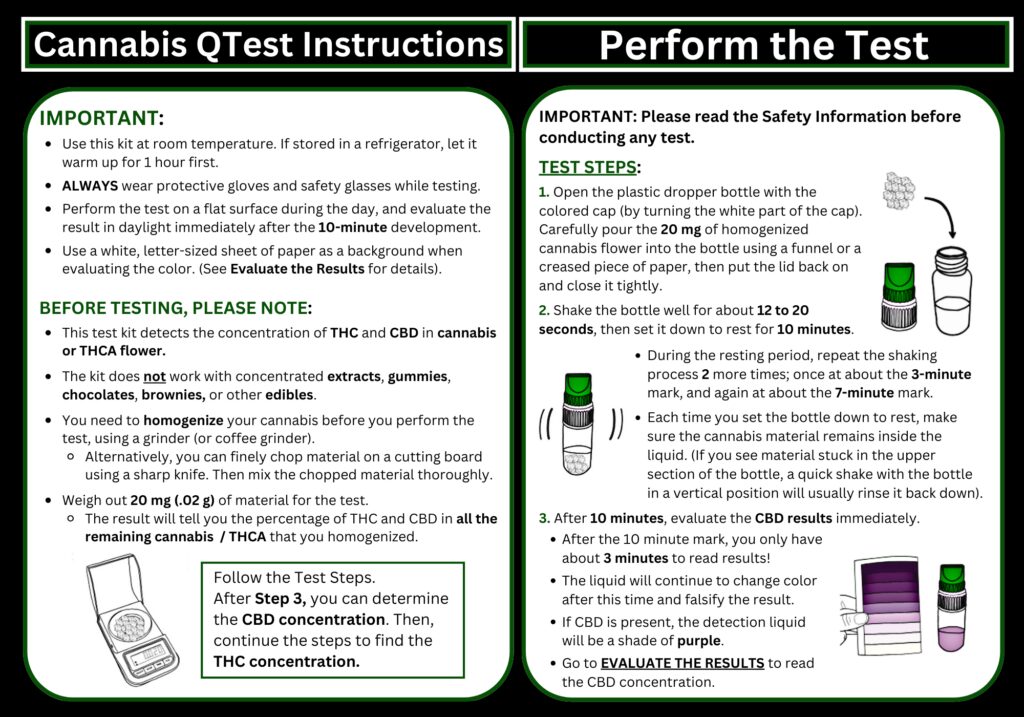 Cannabis QTest Instructions

IMPORTANT:

- Use this kit at room temperature. If stored in a refrigerator, let it warm up for 1 hour first.
- ALWAYS wear protective gloves and safety glasses while testing.
- Perform the test on a flat surface during the day, and evaluate the result in daylight immediately after the 10-minute development.
- Use a white, letter-sized sheet of paper as a background when evaluating the color. (See Evaluate the Results for details).

BEFORE TESTING, PLEASE NOTE:

- This test kit detects the concentration of THC and CBD in cannabis or THCA flower.
- The kit does not work with concentrated extracts, gummies, chocolates, brownies, or other edibles.
- You need to homogenize your cannabis before you perform the test, using a grinder (or coffee grinder).
  - Alternatively, you can finely chop material on a cutting board using a sharp knife. Then mix the chopped material thoroughly.
- Weigh out 20 mg (.02 g) of material for the test.
  - The result will tell you the percentage of THC and CBD in all the remaining cannabis / THCA that you homogenized.

Follow the Test Steps. After Step 3, you can determine the CBD concentration. Then, continue the steps to find the THC concentration.

Perform the Test

IMPORTANT: Please read the Safety Information before conducting any test.

TEST STEPS:

1. Open the plastic dropper bottle with the colored cap (by turning the white part of the cap). Carefully pour the 20 mg of homogenized cannabis flower into the bottle using a funnel or a creased piece of paper, then put the lid back on and close it tightly.

2. Shake the bottle well for about 12 to 20 seconds, then set it down to rest for 10 minutes.

- During the resting period, repeat the shaking process 2 more times; once at about the 3-minute mark, and again at about the 7-minute mark.
- Each time you set the bottle down to rest, make sure the cannabis material remains inside the liquid. (If you see material stuck in the upper section of the bottle, a quick shake with the bottle in a vertical position will usually rinse it back down).

3. After 10 minutes, evaluate the CBD results immediately.

- After the 10 minute mark, you only have about 3 minutes to read results!
- The liquid will continue to change color after this time and falsify the result.
- If CBD is present, the detection liquid will be a shade of purple.
- Go to EVALUATE THE RESULTS to read the CBD concentration.