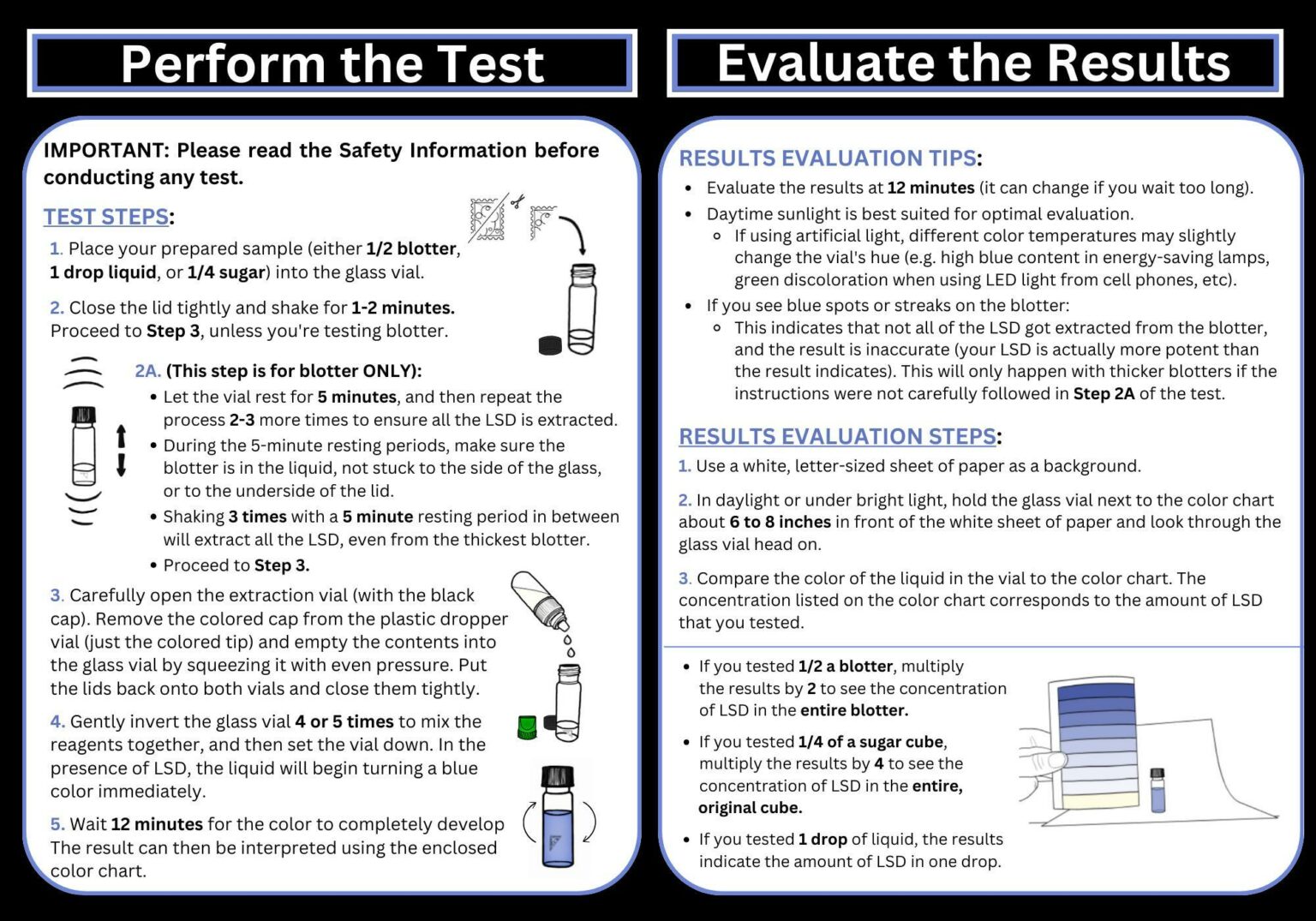 Perform the Test

IMPORTANT: Please read the Safety Information before conducting any test.

TEST STEPS:

1. Place your prepared sample (either 1/2 blotter, 1 drop liquid, or 1/4 sugar) into the glass vial.

2. Close the lid tightly and shake for 1-2 minutes. Proceed to Step 3, unless you're testing blotter.

2A. (This step is for blotter ONLY):
• Let the vial rest for 5 minutes, and then repeat the process 2-3 more times to ensure all the LSD is extracted.
• During the 5-minute resting periods, make sure the blotter is in the liquid, not stuck to the side of the glass, or to the underside of the lid.
• Shaking 3 times with a 5 minute resting period in between will extract all the LSD, even from the thickest blotter.
• Proceed to Step 3.

3. Carefully open the extraction vial (with the black cap). Remove the colored cap from the plastic dropper vial (just the colored tip) and empty the contents into the glass vial by squeezing it with even pressure. Put the lids back onto both vials and close them tightly.

4. Gently invert the glass vial 4 or 5 times to mix the reagents together, and then set the vial down. In the presence of LSD, the liquid will begin turning a blue color immediately.

5. Wait 12 minutes for the color to completely develop The result can then be interpreted using the enclosed color chart.

Evaluate the Results

RESULTS EVALUATION TIPS:
• Evaluate the results at 12 minutes (it can change if you wait too long).
• Daytime sunlight is best suited for optimal evaluation.
  ○ If using artificial light, different color temperatures may slightly change the vial's hue (e.g. high blue content in energy-saving lamps, green discoloration when using LED light from cell phones, etc).
• If you see blue spots or streaks on the blotter:
  ○ This indicates that not all of the LSD got extracted from the blotter, and the result is inaccurate (your LSD is actually more potent than the result indicates). This will only happen with thicker blotters if the instructions were not carefully followed in Step 2A of the test.

RESULTS EVALUATION STEPS:
1. Use a white, letter-sized sheet of paper as a background.

2. In daylight or under bright light, hold the glass vial next to the color chart about 6 to 8 inches in front of the white sheet of paper and look through the glass vial head on.

3. Compare the color of the liquid in the vial to the color chart. The concentration listed on the color chart corresponds to the amount of LSD that you tested.

• If you tested 1/2 a blotter, multiply the results by 2 to see the concentration of LSD in the entire blotter.
• If you tested 1/4 of a sugar cube, multiply the results by 4 to see the concentration of LSD in the entire, original cube.
• If you tested 1 drop of liquid, the results indicate the amount of LSD in one drop.